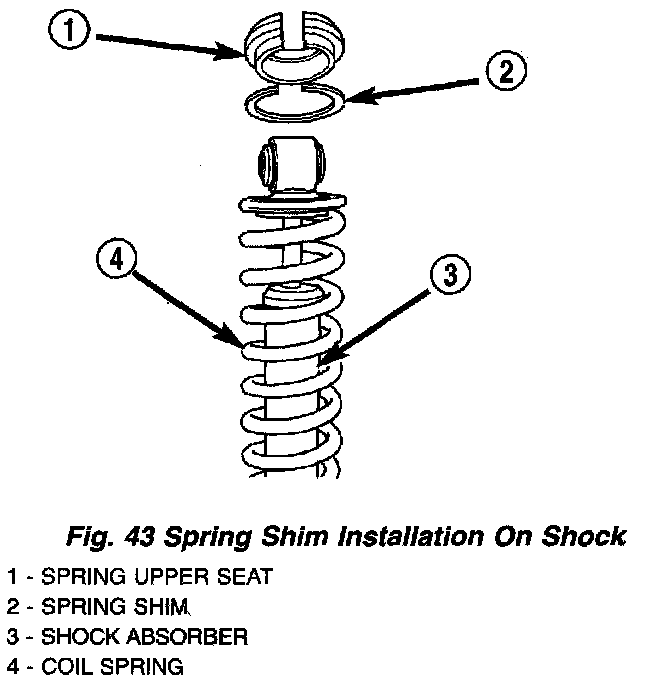 1
2
4
3

Fig. 43 Spring Shim Installation On Shock

1 - SPRING UPPER SEAT
2 - SPRING SHIM
3 - SHOCK ABSORBER
4 - COIL SPRING