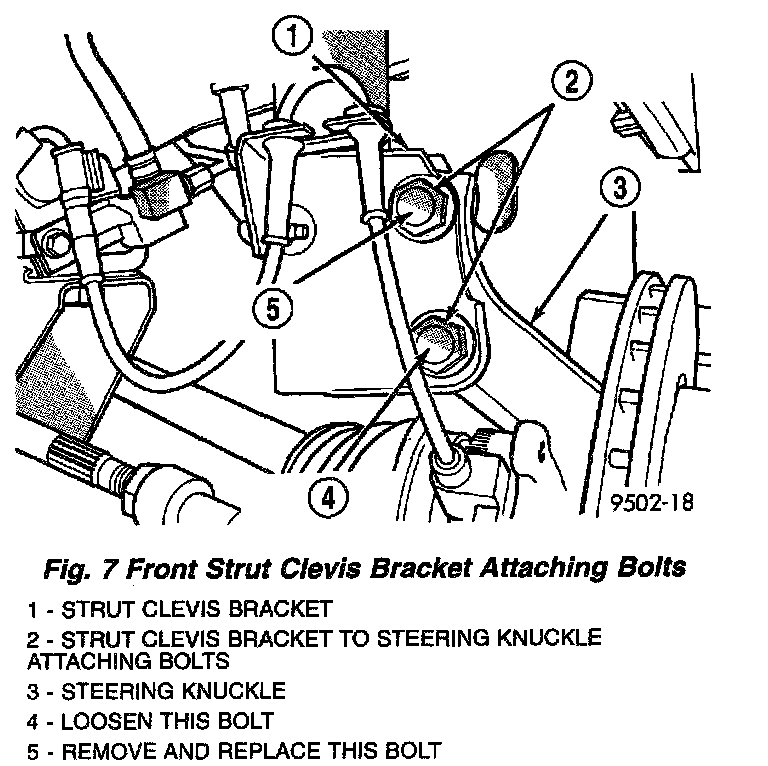 1
2
3
5
4
9502-18

Fig. 7 Front Strut Clevis Bracket Attaching Bolts

1 - STRUT CLEVIS BRACKET
2 - STRUT CLEVIS BRACKET TO STEERING KNUCKLE ATTACHING BOLTS
3 - STEERING KNUCKLE
4 - LOOSEN THIS BOLT
5 - REMOVE AND REPLACE THIS BOLT