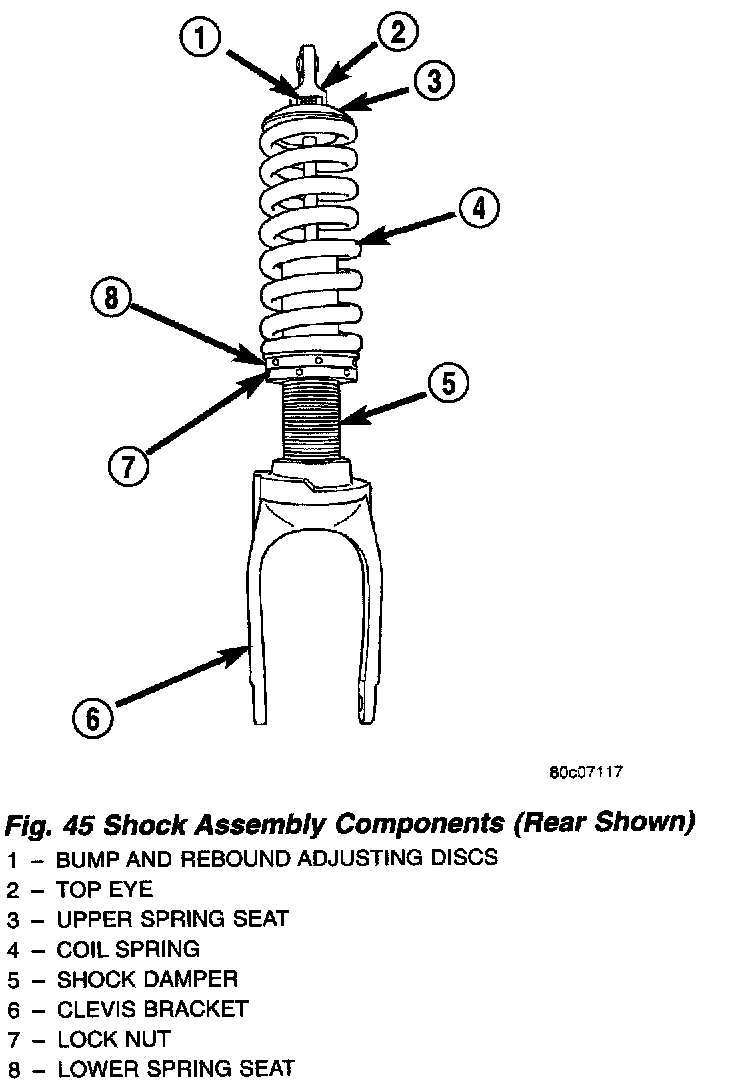 1

2

3

4

8

5

7

6

80c07117

Fig. 45 Shock Assembly Components (Rear Shown)

1 – BUMP AND REBOUND ADJUSTING DISCS
2 – TOP EYE
3 – UPPER SPRING SEAT
4 – COIL SPRING
5 – SHOCK DAMPER
6 – CLEVIS BRACKET
7 – LOCK NUT
8 – LOWER SPRING SEAT