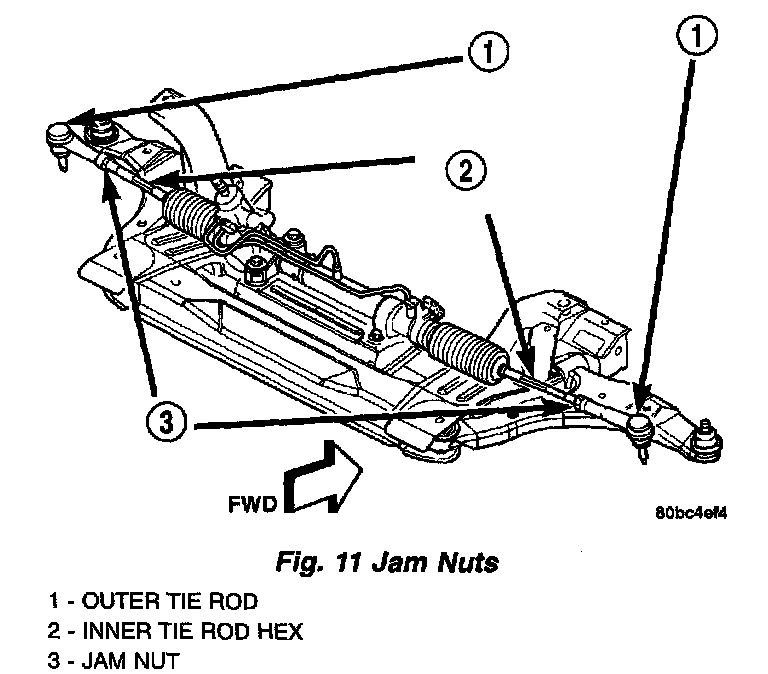 1

1

2

3

FWD

80bc4ef4

Fig. 11 Jam Nuts

1 - OUTER TIE ROD
2 - INNER TIE ROD HEX
3 - JAM NUT