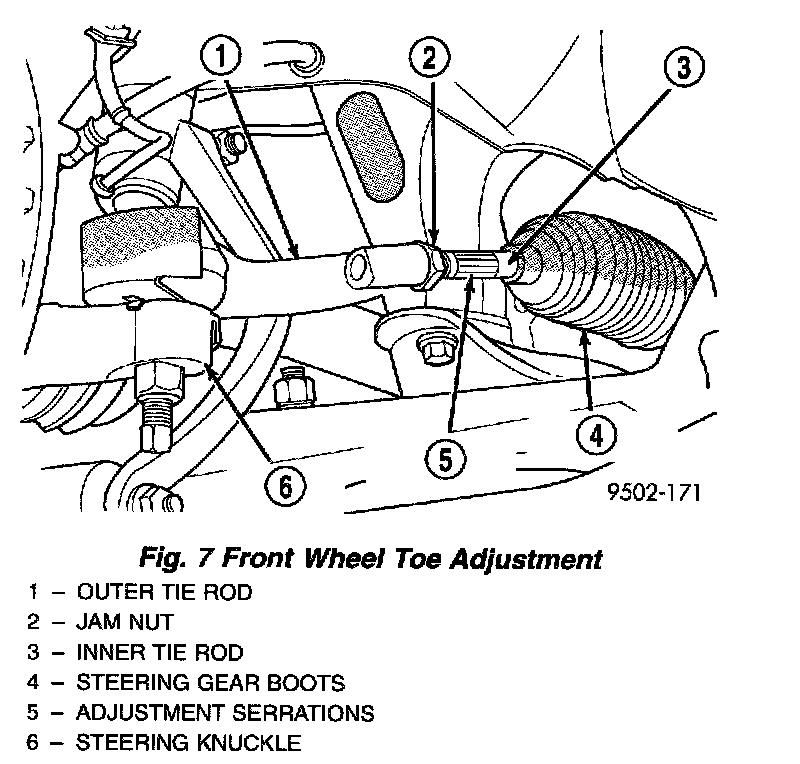 1
2
3
4
5
6
9502-171

Fig. 7 Front Wheel Toe Adjustment

1 – OUTER TIE ROD
2 – JAM NUT
3 – INNER TIE ROD
4 – STEERING GEAR BOOTS
5 – ADJUSTMENT SERRATIONS
6 – STEERING KNUCKLE