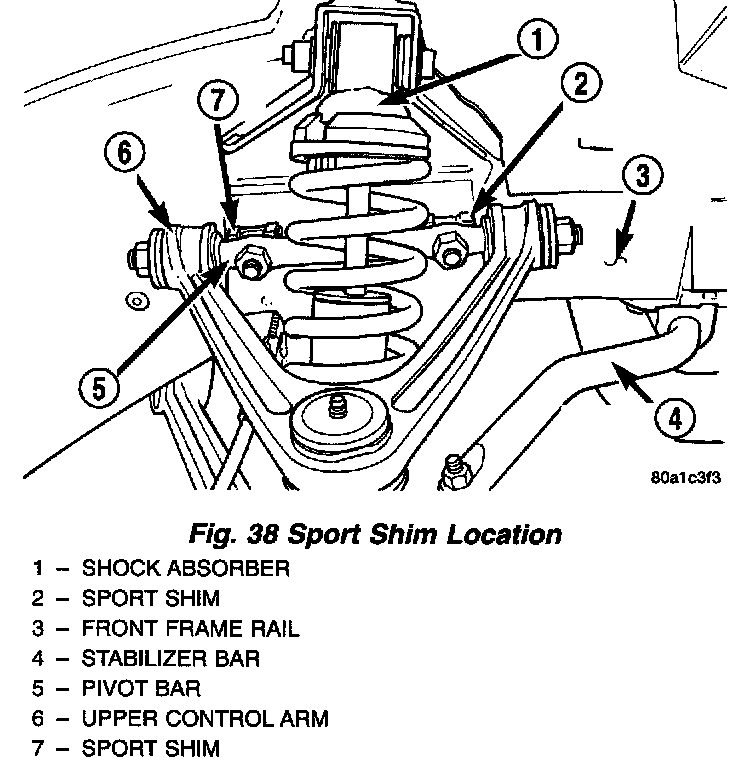 1
2
7
6
3
5
4
80a1c3f3

Fig. 38 Sport Shim Location

1 – SHOCK ABSORBER
2 – SPORT SHIM
3 – FRONT FRAME RAIL
4 – STABILIZER BAR
5 – PIVOT BAR
6 – UPPER CONTROL ARM
7 – SPORT SHIM