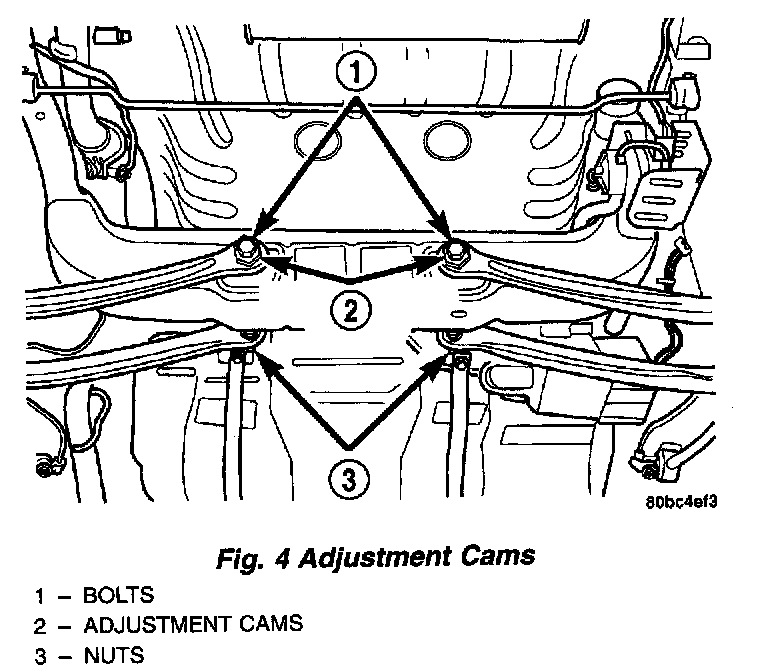 1

2

3

80bc4ef3

Fig. 4 Adjustment Cams

1 – BOLTS
2 – ADJUSTMENT CAMS
3 – NUTS