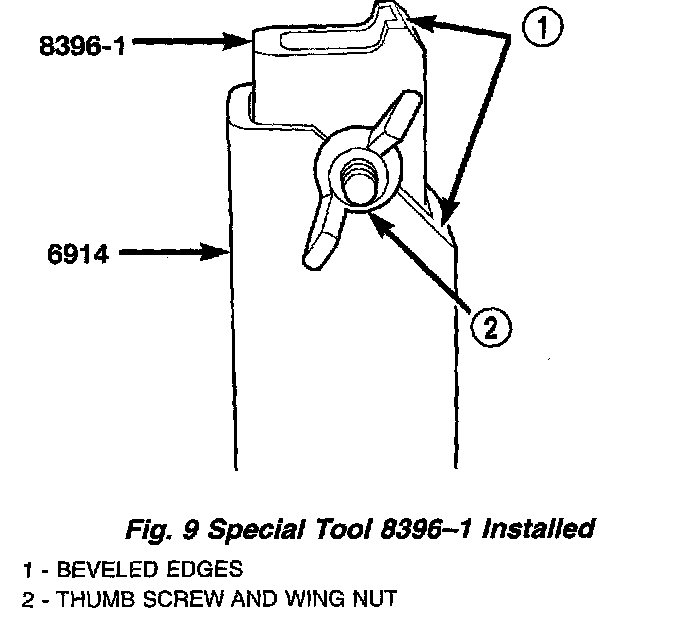 8396-1

1

6914

2

Fig. 9 Special Tool 8396–1 Installed

1 - BEVELED EDGES
2 - THUMB SCREW AND WING NUT