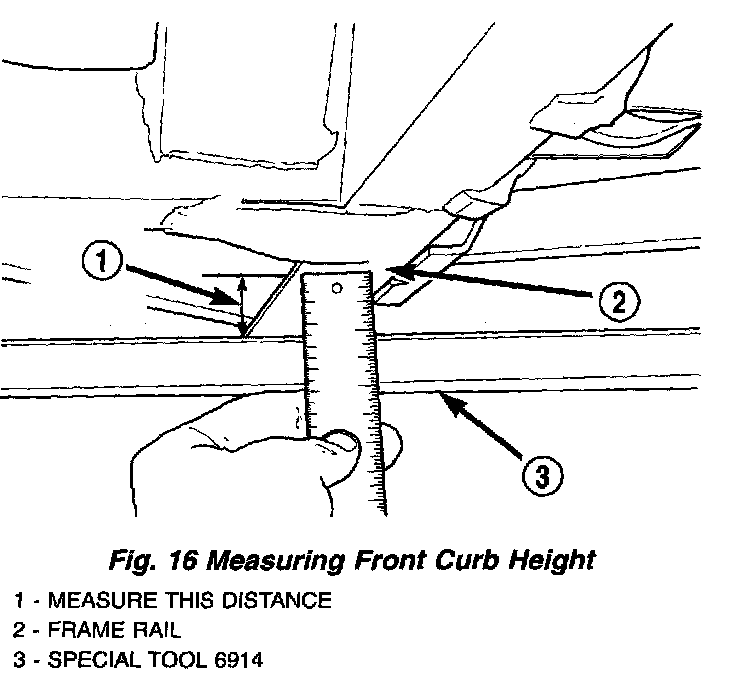 1

2

3

Fig. 16 Measuring Front Curb Height

1 - MEASURE THIS DISTANCE
2 - FRAME RAIL
3 - SPECIAL TOOL 6914