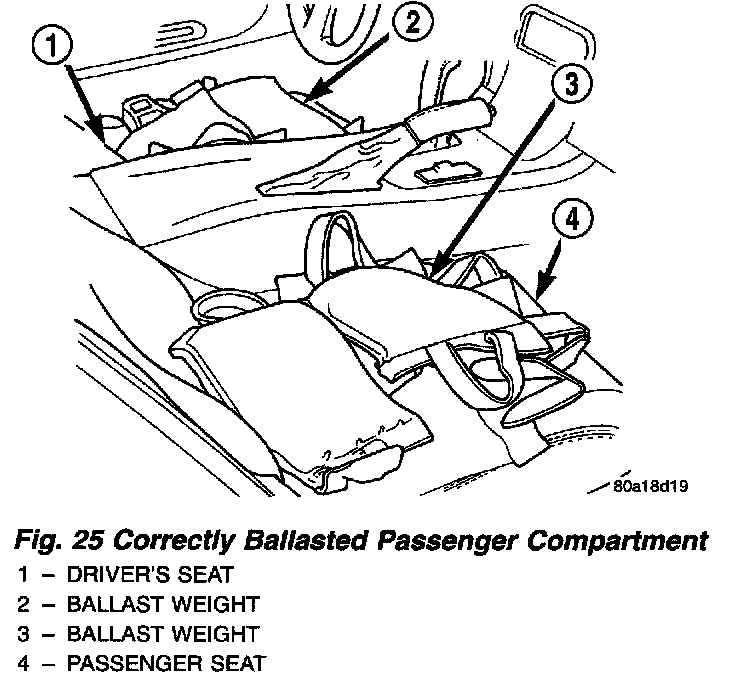 1
2
3
4
80a18d19

Fig. 25 Correctly Ballasted Passenger Compartment
1 – DRIVER'S SEAT
2 – BALLAST WEIGHT
3 – BALLAST WEIGHT
4 – PASSENGER SEAT