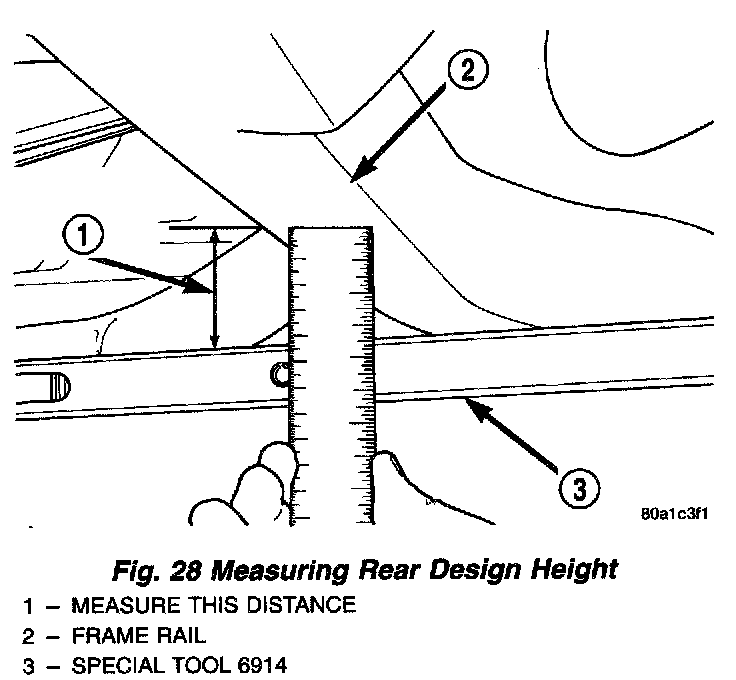 2

1

3

80a1c3f1

Fig. 28 Measuring Rear Design Height

1 – MEASURE THIS DISTANCE
2 – FRAME RAIL
3 – SPECIAL TOOL 6914