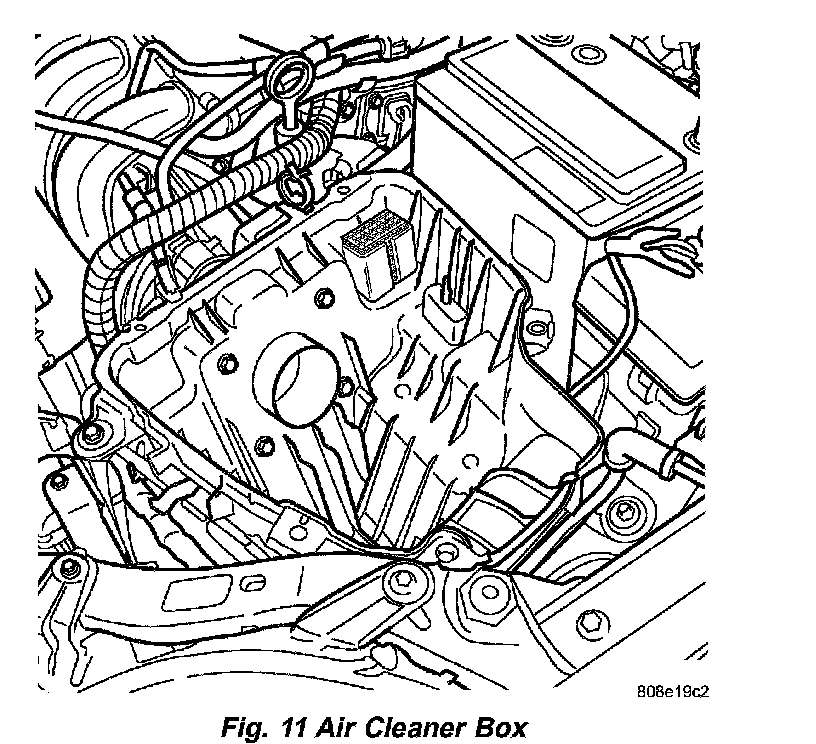 808e19c2

Fig. 11 Air Cleaner Box