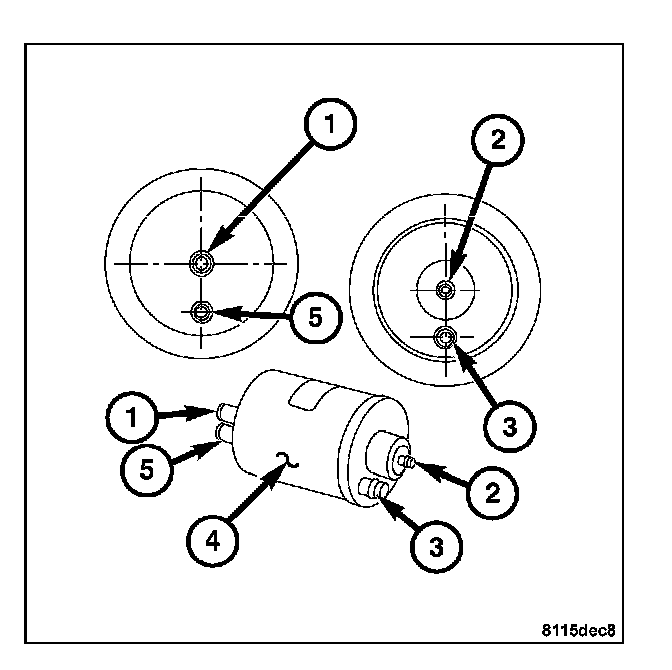 1
2
5
3
1
5
2
4
3
8115dec8