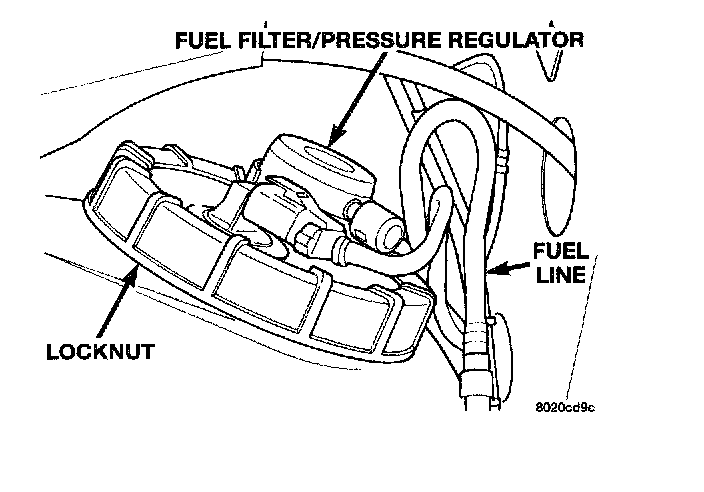 FUEL FILTER/PRESSURE REGULATOR

FUEL LINE

LOCKNUT

8020cd9c