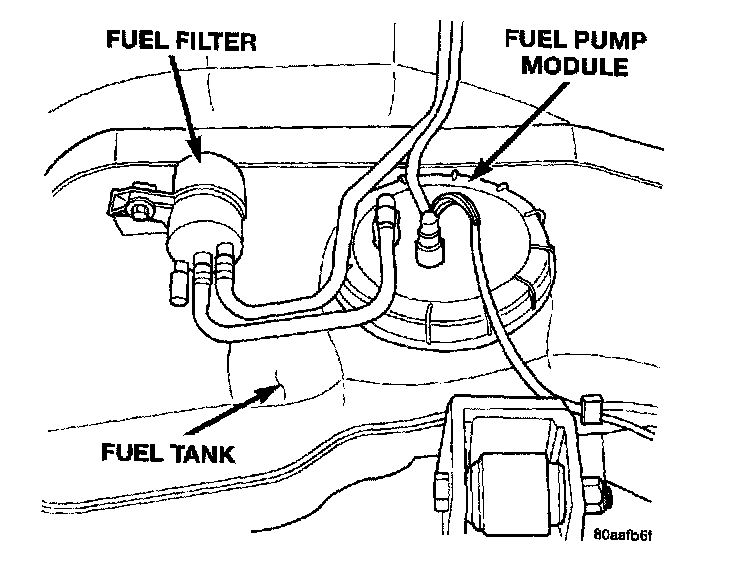 FUEL FILTER

FUEL PUMP MODULE

FUEL TANK

80aafb6f