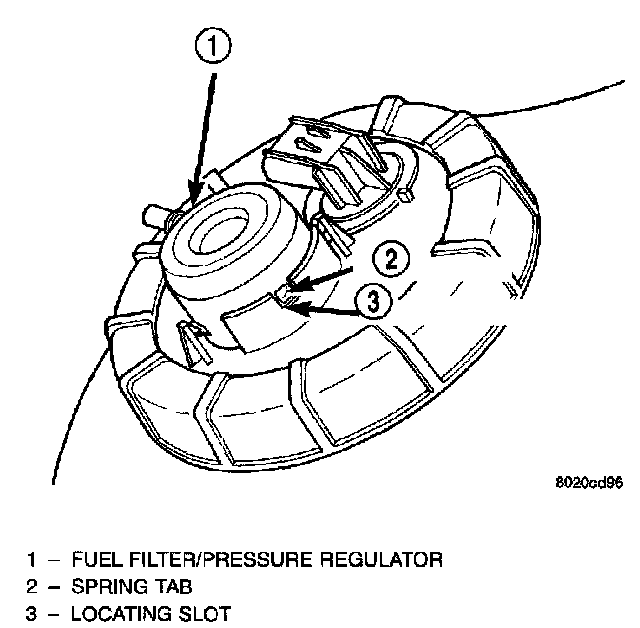 1

2

3

8020cd96

1 – FUEL FILTER/PRESSURE REGULATOR
2 – SPRING TAB
3 – LOCATING SLOT