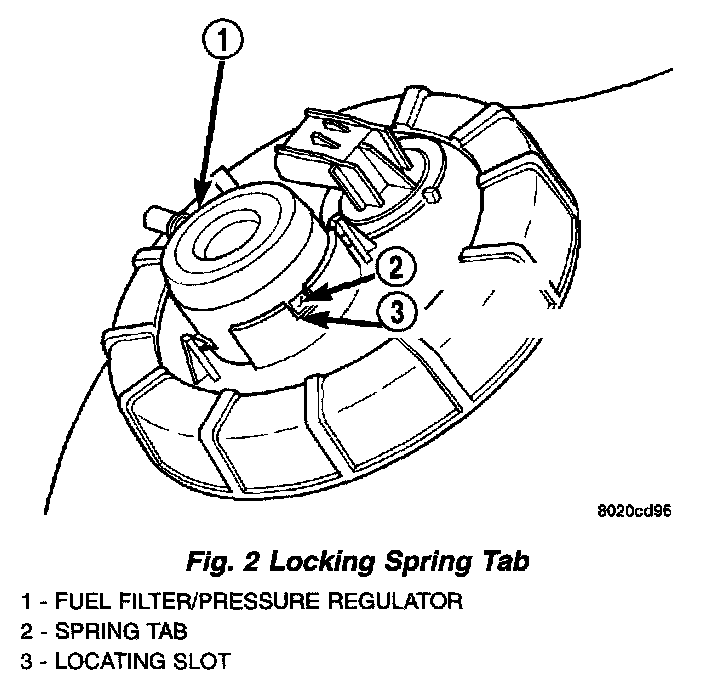 1

2

3

8020cd96

Fig. 2 Locking Spring Tab

1 - FUEL FILTER/PRESSURE REGULATOR
2 - SPRING TAB
3 - LOCATING SLOT