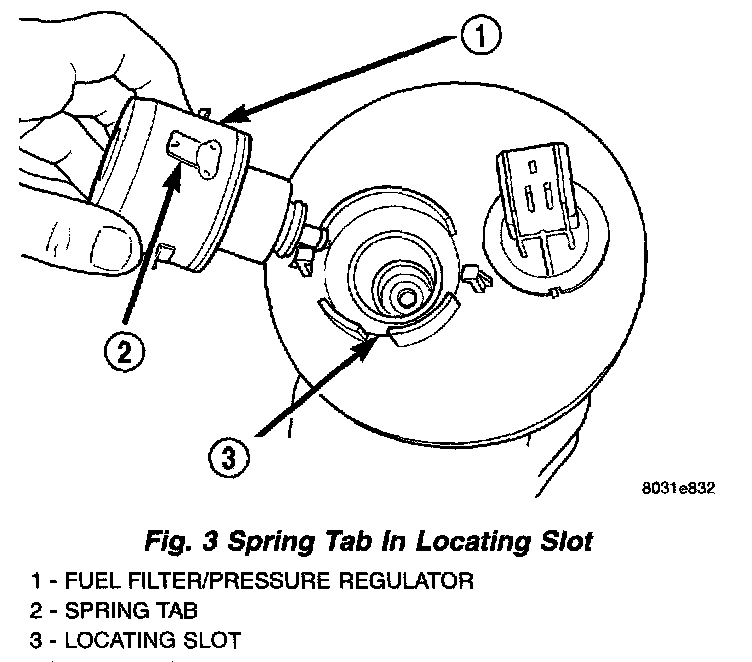 1

2

3

8031e832

Fig. 3 Spring Tab In Locating Slot

1 - FUEL FILTER/PRESSURE REGULATOR
2 - SPRING TAB
3 - LOCATING SLOT