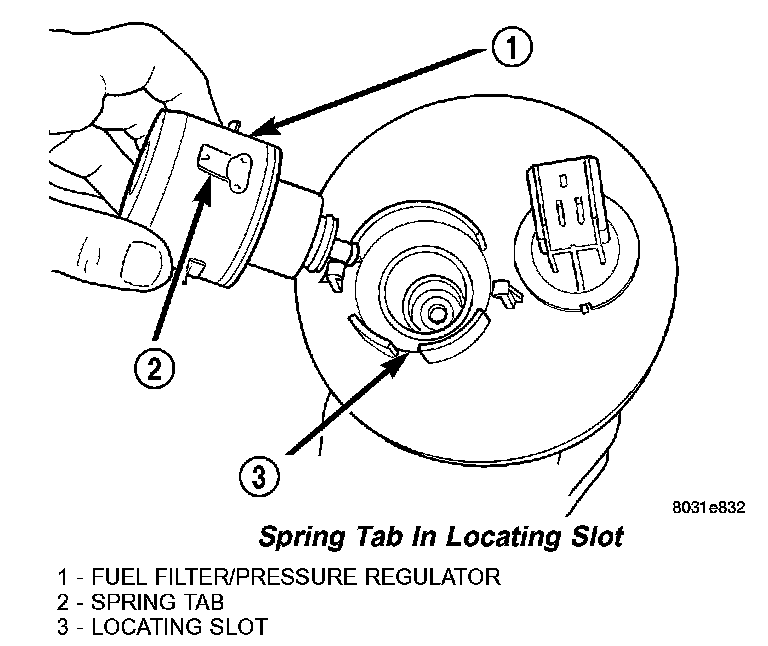 1

2

3

8031e832

Spring Tab In Locating Slot

1 - FUEL FILTER/PRESSURE REGULATOR
2 - SPRING TAB
3 - LOCATING SLOT