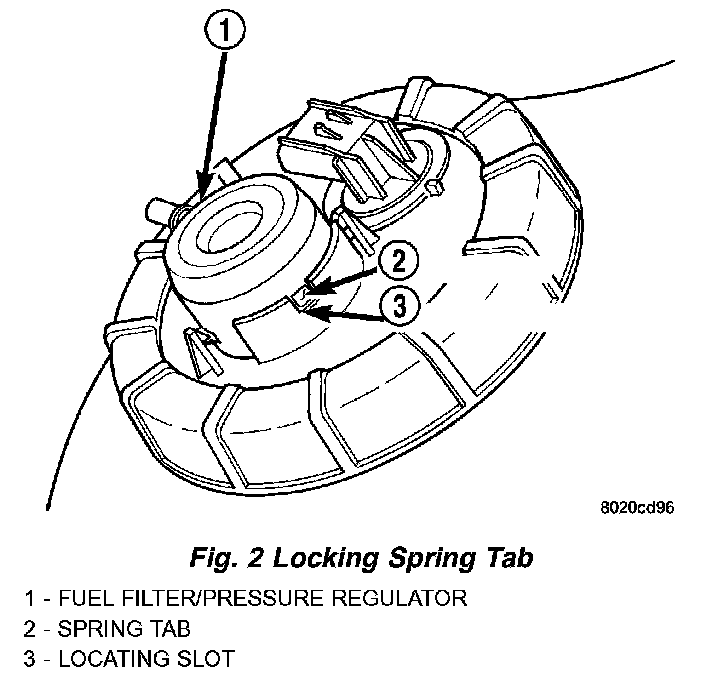 1
2
3
8020cd96

Fig. 2 Locking Spring Tab

1 - FUEL FILTER/PRESSURE REGULATOR
2 - SPRING TAB
3 - LOCATING SLOT