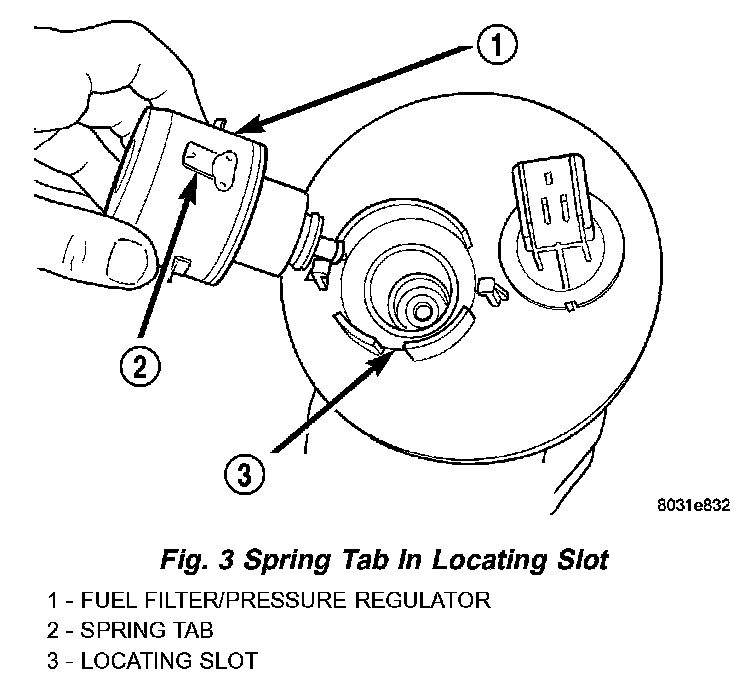 1

2

3

8031e832

Fig. 3 Spring Tab In Locating Slot

1 - FUEL FILTER/PRESSURE REGULATOR
2 - SPRING TAB
3 - LOCATING SLOT