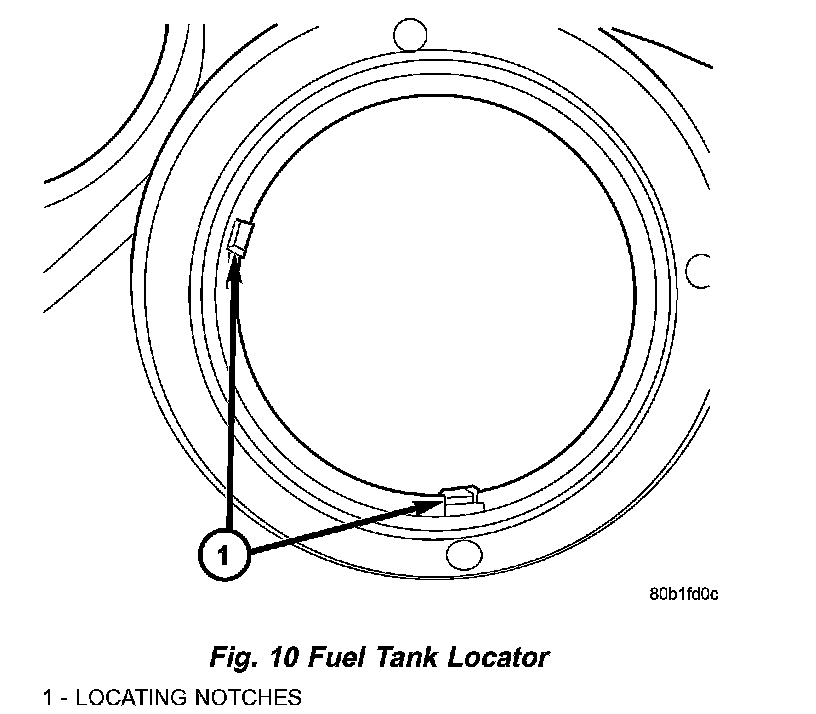 1

80b1fd0c

Fig. 10 Fuel Tank Locator

1 - LOCATING NOTCHES