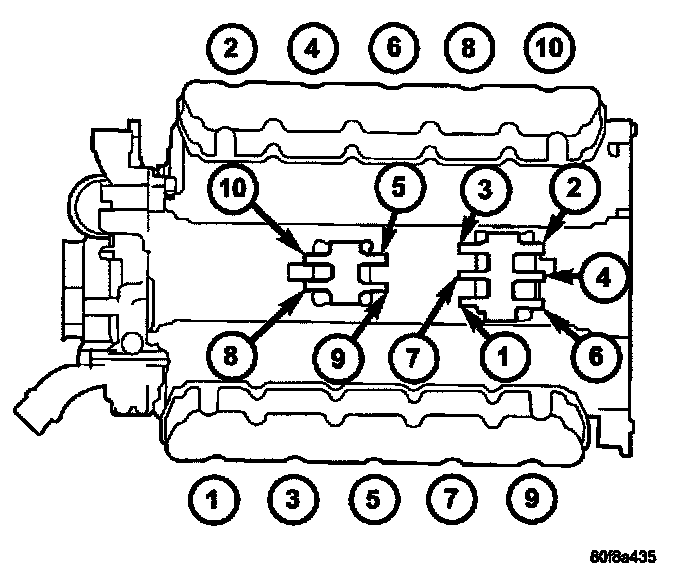 2 4 6 8 10

10 5 3 2

4

8 9 7 1 6

1 3 5 7 9

80f8a435