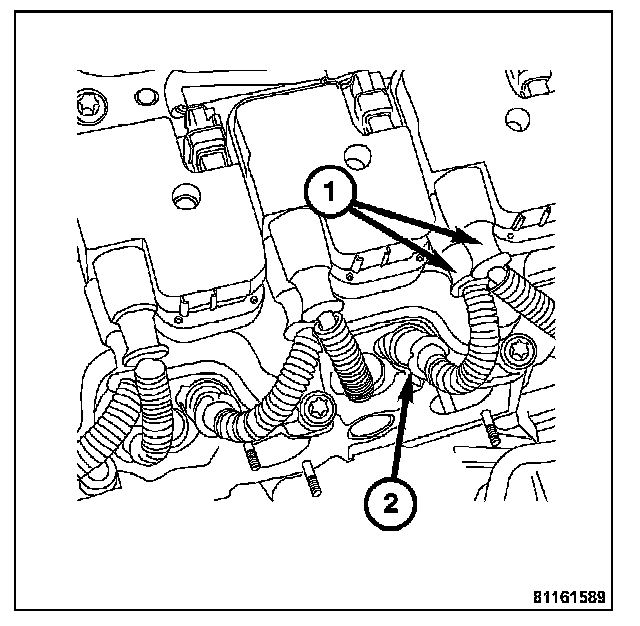 1

2

81161589