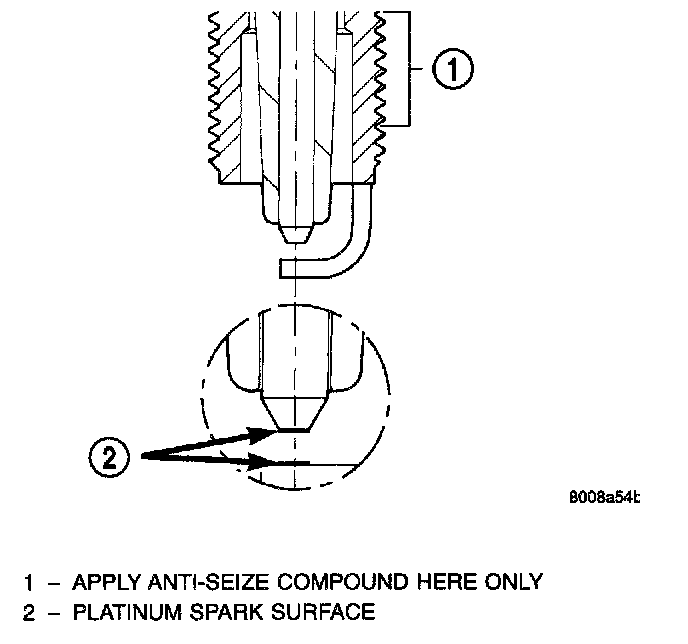 1

2

8008a54b

1 – APPLY ANTI-SEIZE COMPOUND HERE ONLY
2 – PLATINUM SPARK SURFACE