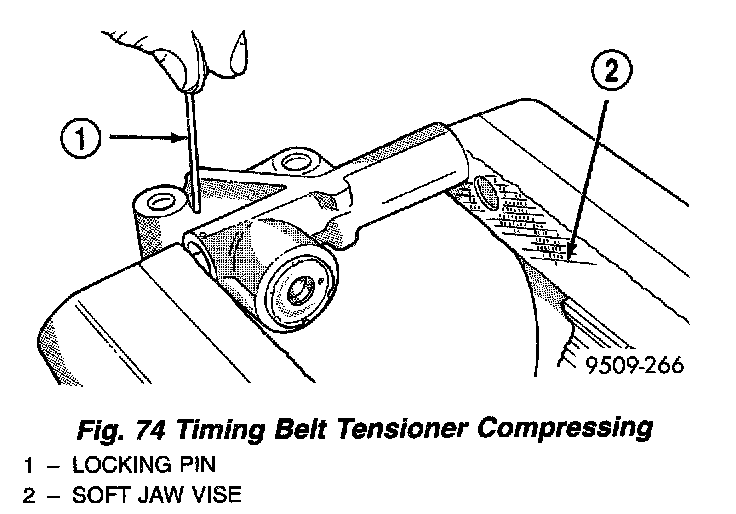 1

2

9509-266

Fig. 74 Timing Belt Tensioner Compressing

1 – LOCKING PIN

2 – SOFT JAW VISE