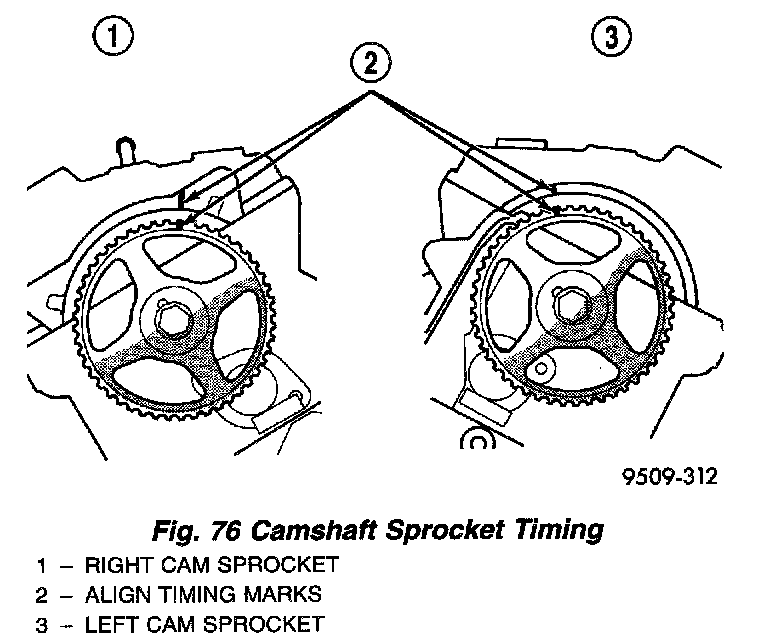 1
2
3

9509-312

Fig. 76 Camshaft Sprocket Timing
1 – RIGHT CAM SPROCKET
2 – ALIGN TIMING MARKS
3 – LEFT CAM SPROCKET