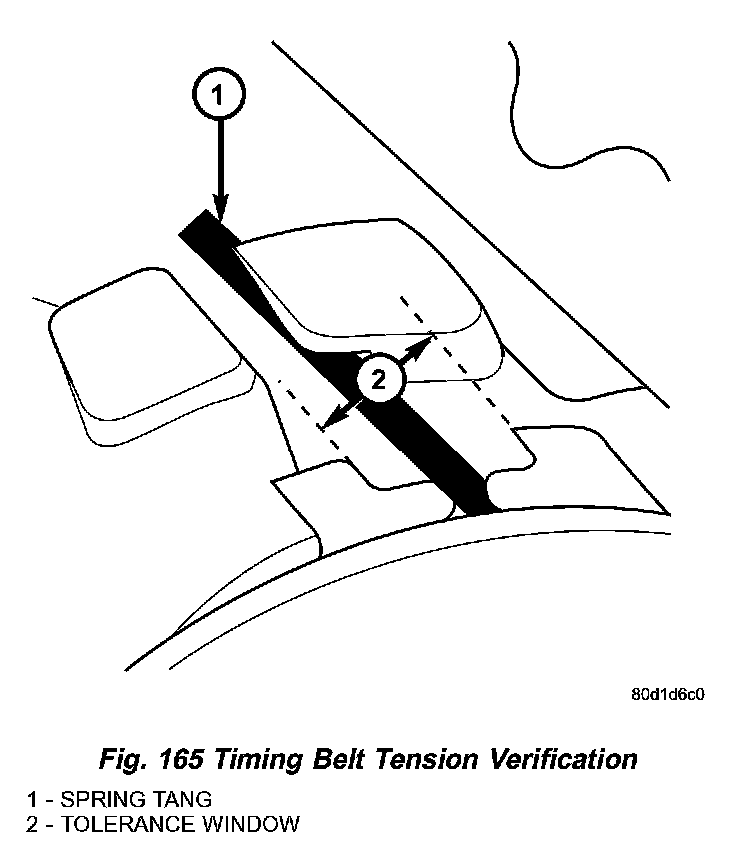 1

2

80d1d6c0

Fig. 165 Timing Belt Tension Verification

1 - SPRING TANG
2 - TOLERANCE WINDOW