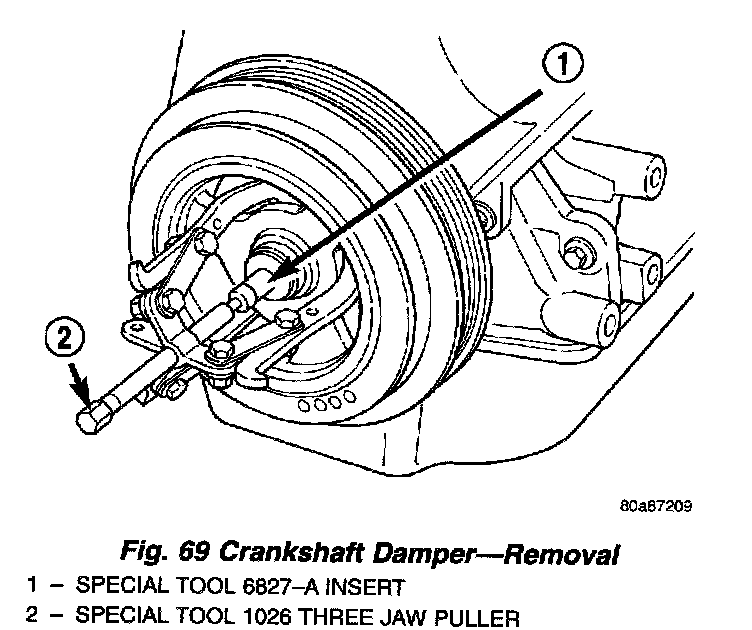 1

2

80a87209

Fig. 69 Crankshaft Damper—Removal

1 – SPECIAL TOOL 6827–A INSERT

2 – SPECIAL TOOL 1026 THREE JAW PULLER