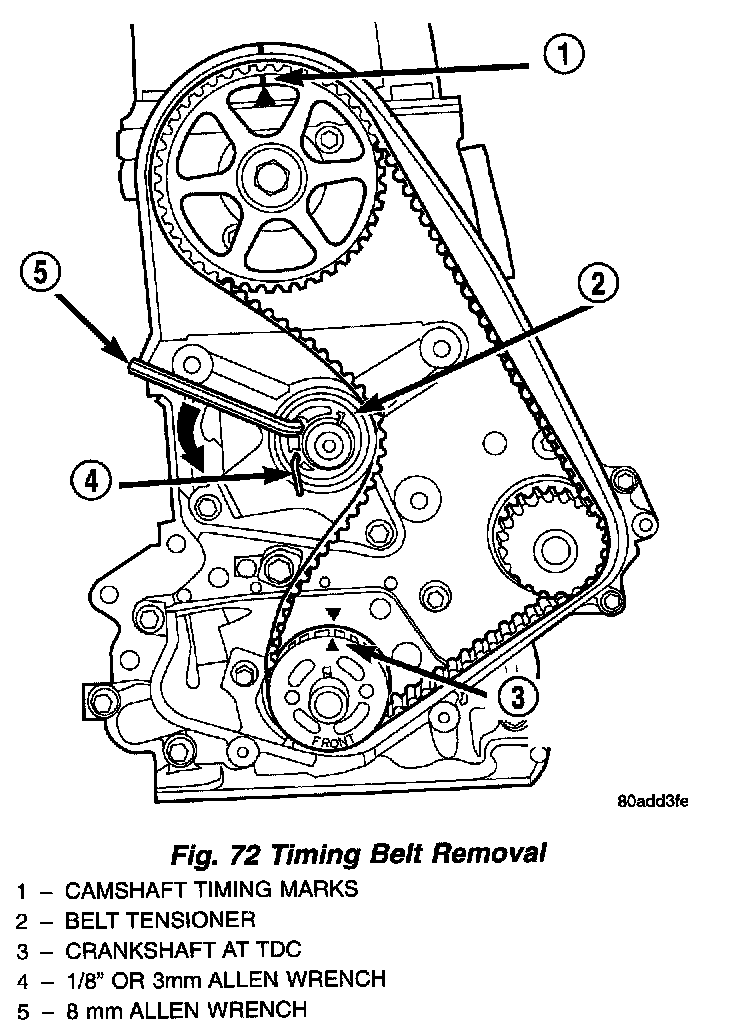 1

5

2

4

3

FRONT

80add3fe

Fig. 72 Timing Belt Removal

1 – CAMSHAFT TIMING MARKS
2 – BELT TENSIONER
3 – CRANKSHAFT AT TDC
4 – 1/8" OR 3mm ALLEN WRENCH
5 – 8 mm ALLEN WRENCH