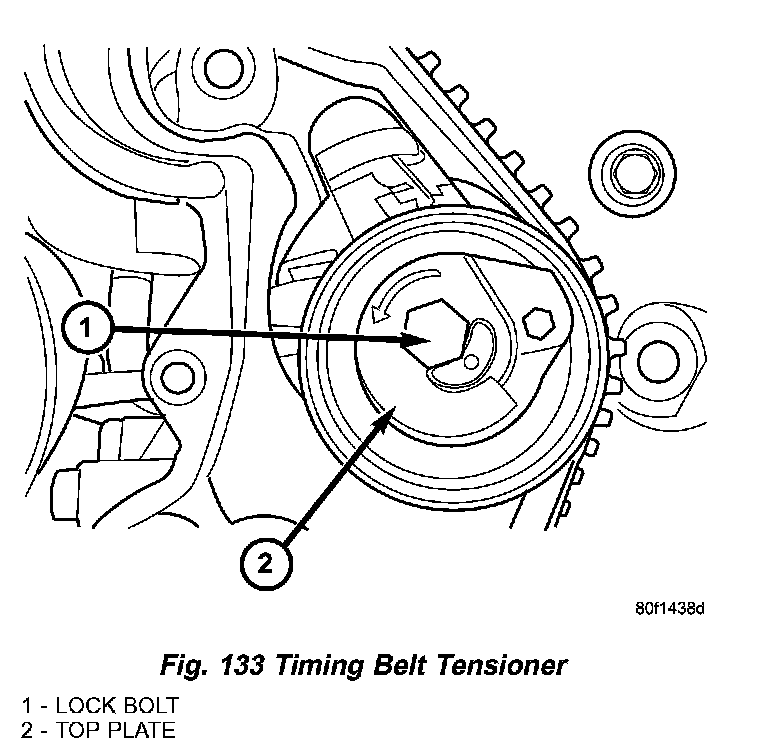 1

2

80f1438d

Fig. 133 Timing Belt Tensioner

1 - LOCK BOLT
2 - TOP PLATE