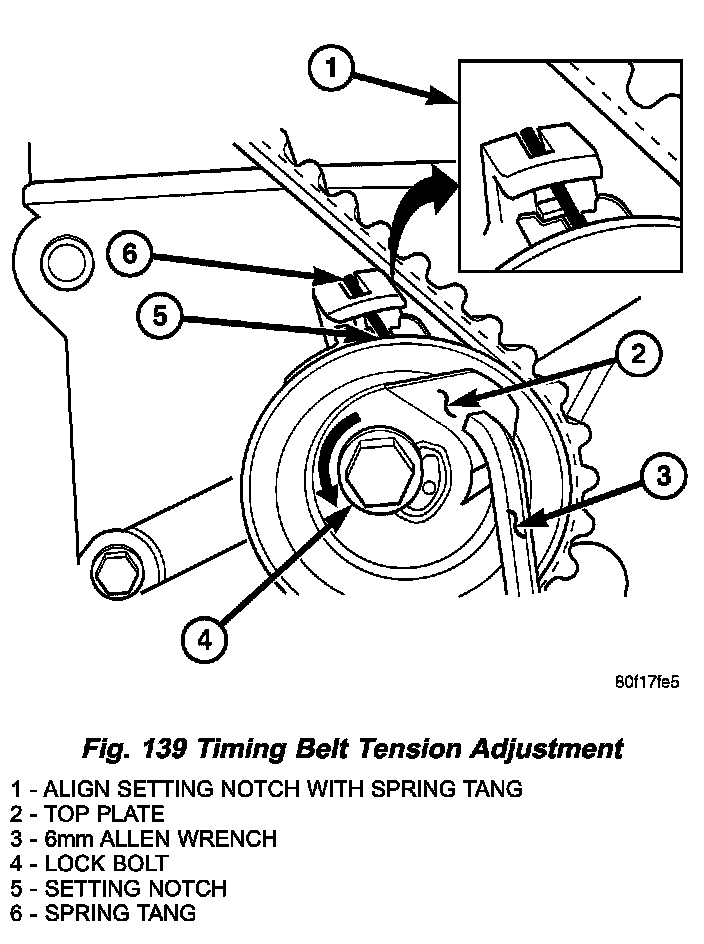 1

6

5

2

3

4

80f17fe5

Fig. 139 Timing Belt Tension Adjustment

1 - ALIGN SETTING NOTCH WITH SPRING TANG
2 - TOP PLATE
3 - 6mm ALLEN WRENCH
4 - LOCK BOLT
5 - SETTING NOTCH
6 - SPRING TANG