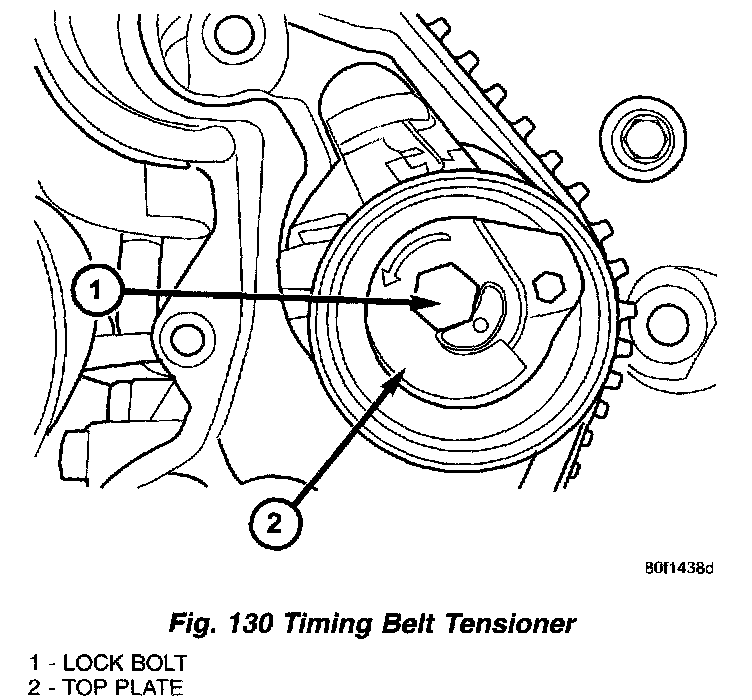 1

2

80f1438d

Fig. 130 Timing Belt Tensioner

1 - LOCK BOLT
2 - TOP PLATE