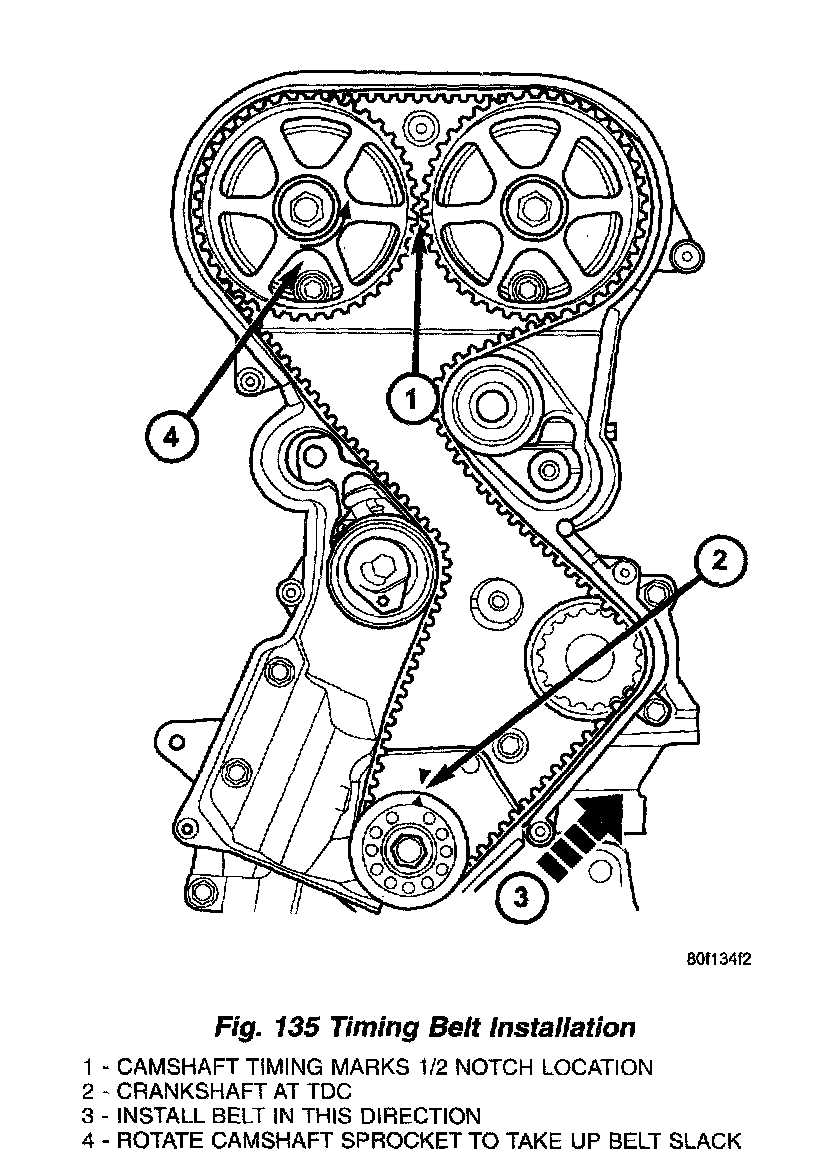 4

1

2

3

80f134f2

Fig. 135 Timing Belt Installation

1 - CAMSHAFT TIMING MARKS 1/2 NOTCH LOCATION
2 - CRANKSHAFT AT TDC
3 - INSTALL BELT IN THIS DIRECTION
4 - ROTATE CAMSHAFT SPROCKET TO TAKE UP BELT SLACK