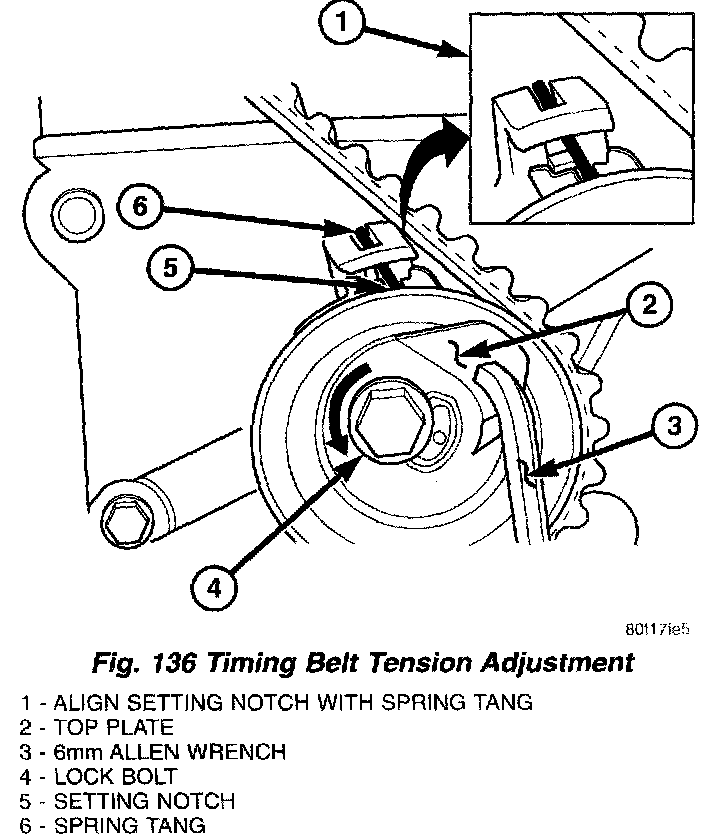 1
6
5
2
3
4

80117ie5

Fig. 136 Timing Belt Tension Adjustment

1 - ALIGN SETTING NOTCH WITH SPRING TANG
2 - TOP PLATE
3 - 6mm ALLEN WRENCH
4 - LOCK BOLT
5 - SETTING NOTCH
6 - SPRING TANG