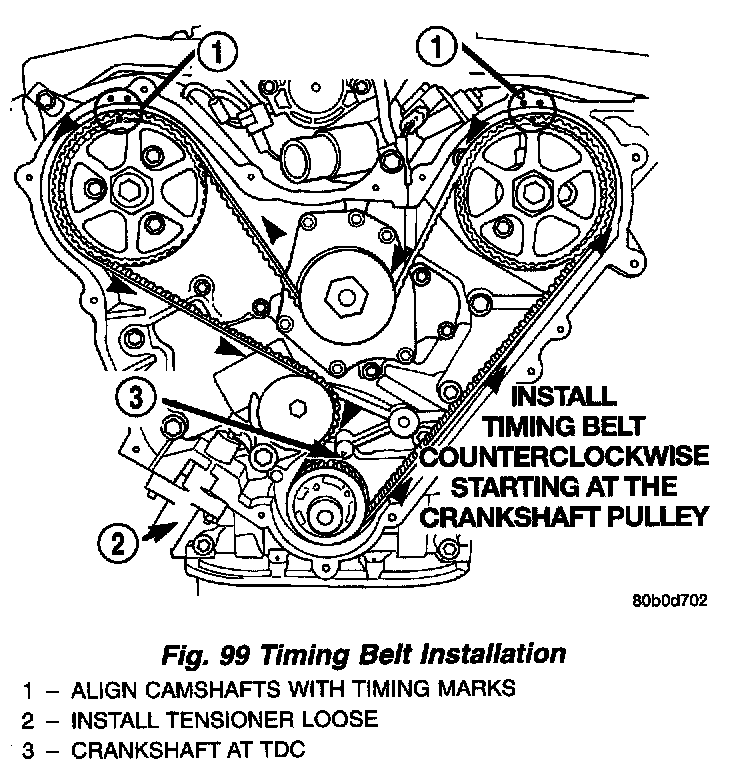 1

1

3

2

INSTALL TIMING BELT COUNTERCLOCKWISE STARTING AT THE CRANKSHAFT PULLEY

80b0d702

Fig. 99 Timing Belt Installation

1 – ALIGN CAMSHAFTS WITH TIMING MARKS

2 – INSTALL TENSIONER LOOSE

3 – CRANKSHAFT AT TDC