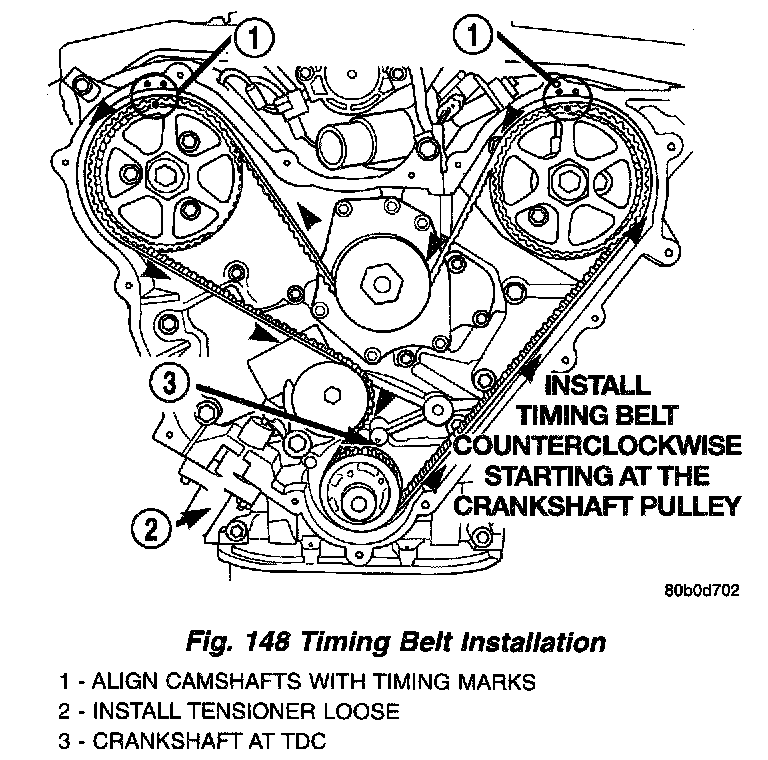 1

1

3

2

INSTALL TIMING BELT COUNTERCLOCKWISE STARTING AT THE CRANKSHAFT PULLEY

80b0d702

Fig. 148 Timing Belt Installation

1 - ALIGN CAMSHAFTS WITH TIMING MARKS
2 - INSTALL TENSIONER LOOSE
3 - CRANKSHAFT AT TDC