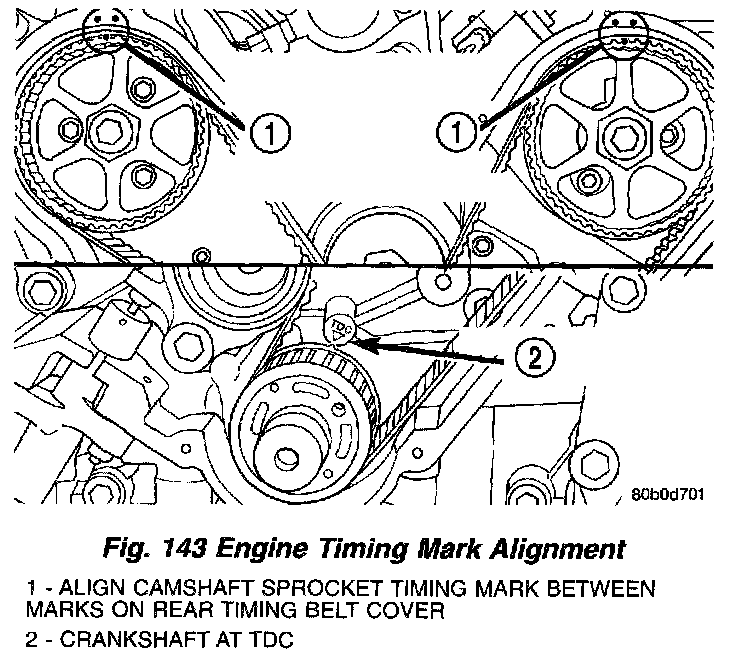 1
1
TDC
2
80b0d701

Fig. 143 Engine Timing Mark Alignment

1 - ALIGN CAMSHAFT SPROCKET TIMING MARK BETWEEN MARKS ON REAR TIMING BELT COVER

2 - CRANKSHAFT AT TDC