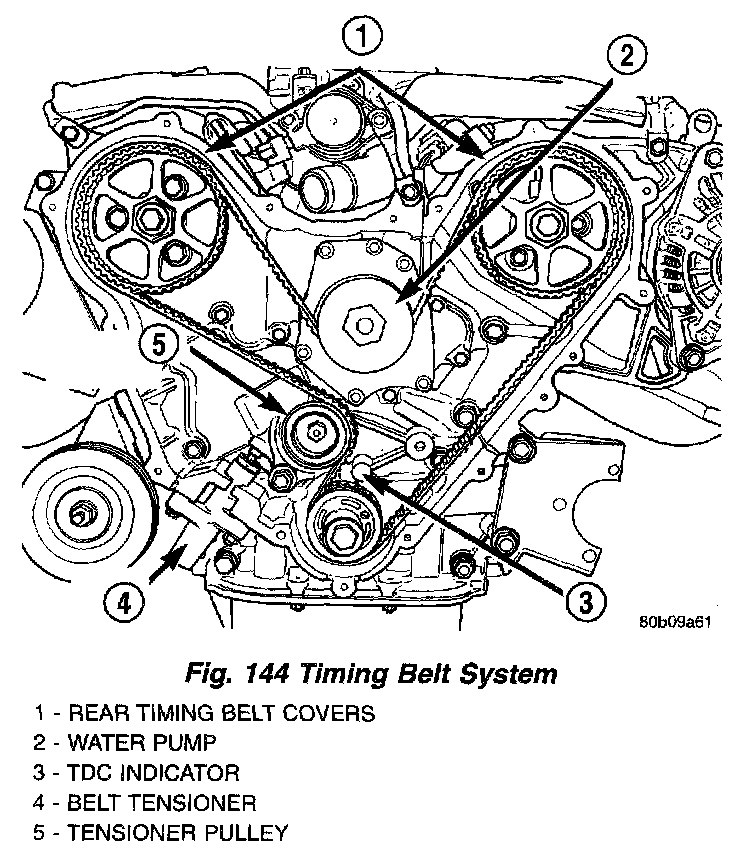 1
2
5
4
3
80b09a61

Fig. 144 Timing Belt System

1 - REAR TIMING BELT COVERS
2 - WATER PUMP
3 - TDC INDICATOR
4 - BELT TENSIONER
5 - TENSIONER PULLEY