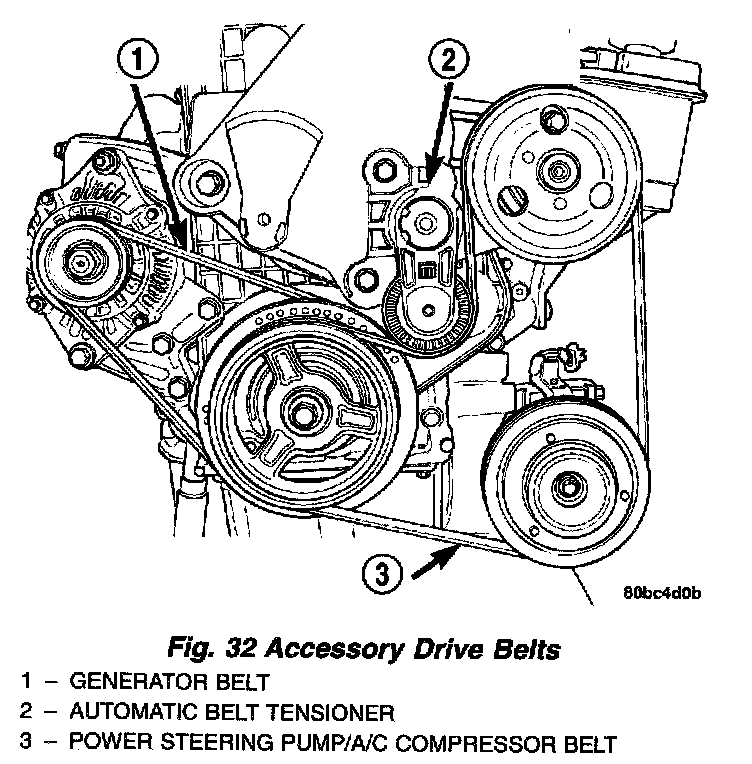 1

2

3

80bc4d0b

Fig. 32 Accessory Drive Belts

1 – GENERATOR BELT

2 – AUTOMATIC BELT TENSIONER

3 – POWER STEERING PUMP/A/C COMPRESSOR BELT