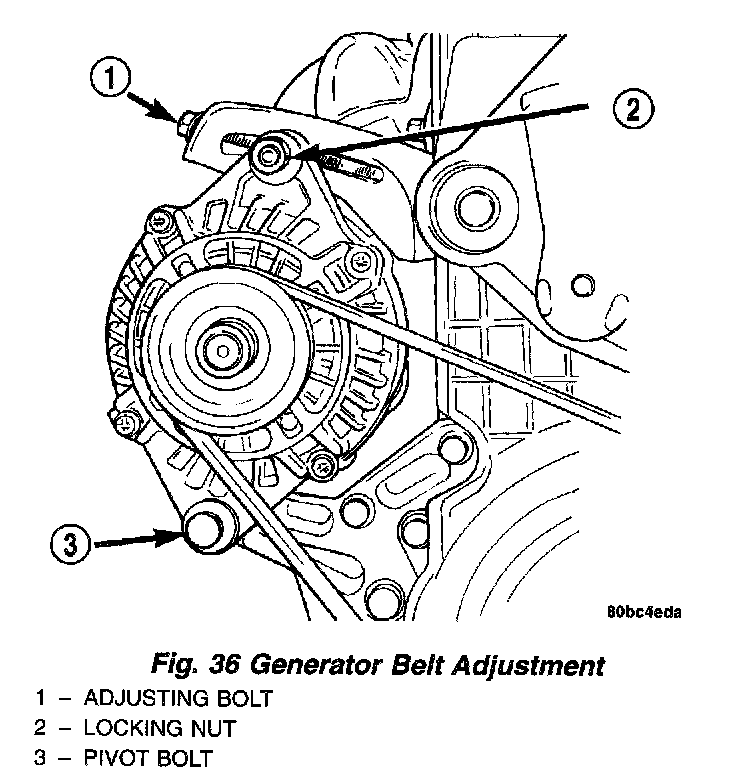 1

2

3

80bc4eda

Fig. 36 Generator Belt Adjustment

1 – ADJUSTING BOLT
2 – LOCKING NUT
3 – PIVOT BOLT