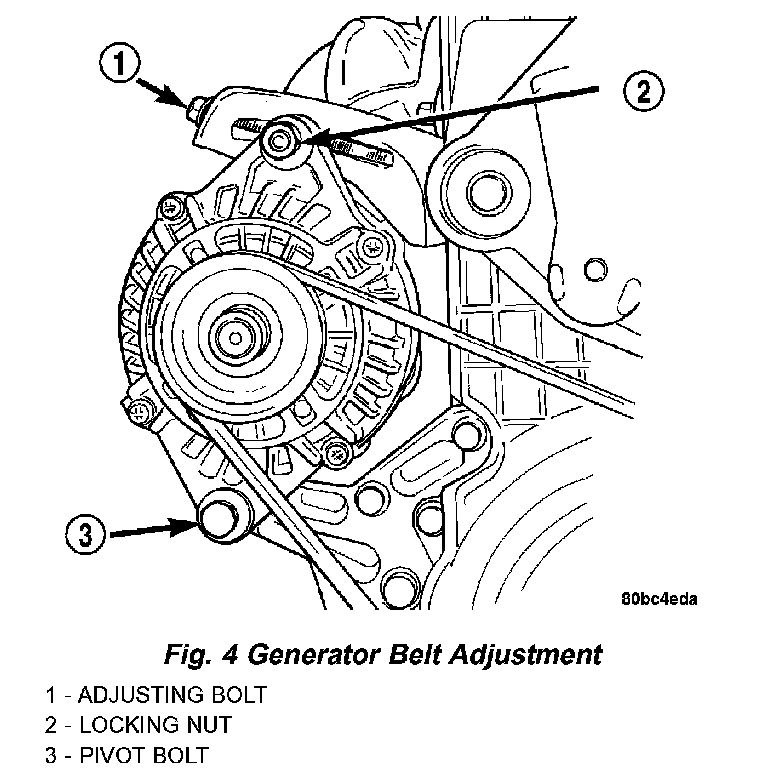 1

2

3

80bc4eda

Fig. 4 Generator Belt Adjustment

1 - ADJUSTING BOLT
2 - LOCKING NUT
3 - PIVOT BOLT