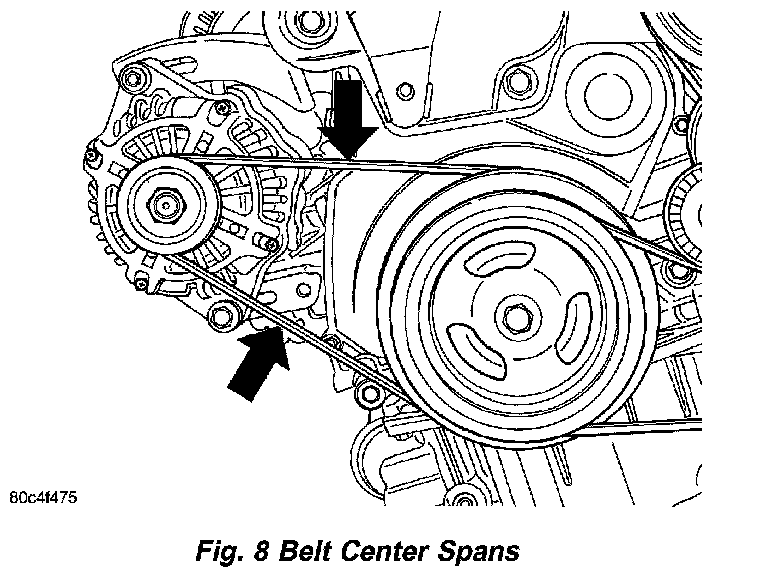 80c4f475

Fig. 8 Belt Center Spans