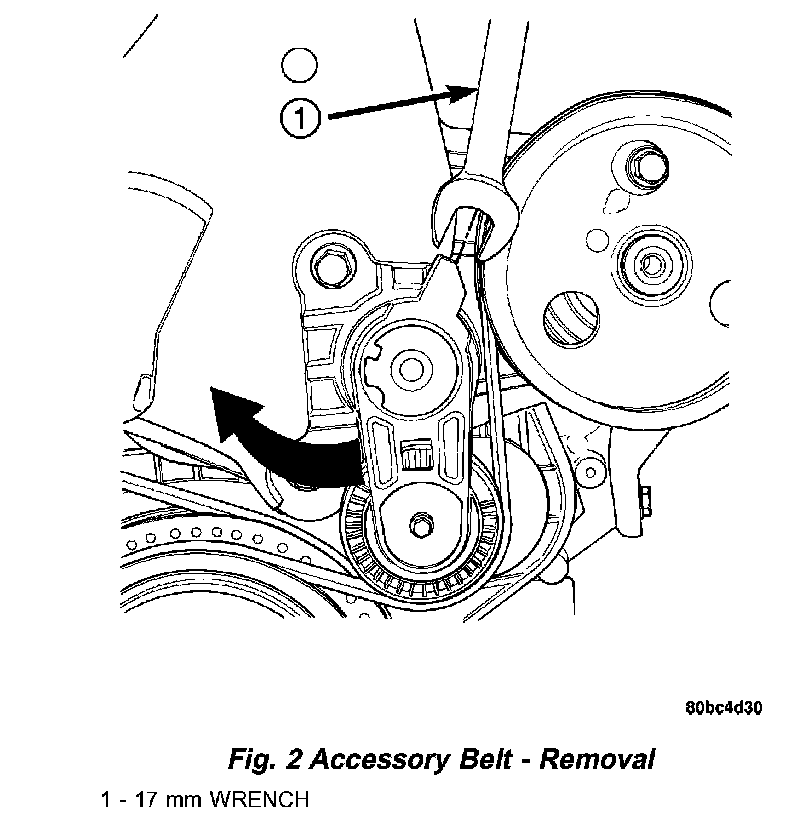 1

80bc4d30

Fig. 2 Accessory Belt - Removal

1 - 17 mm WRENCH