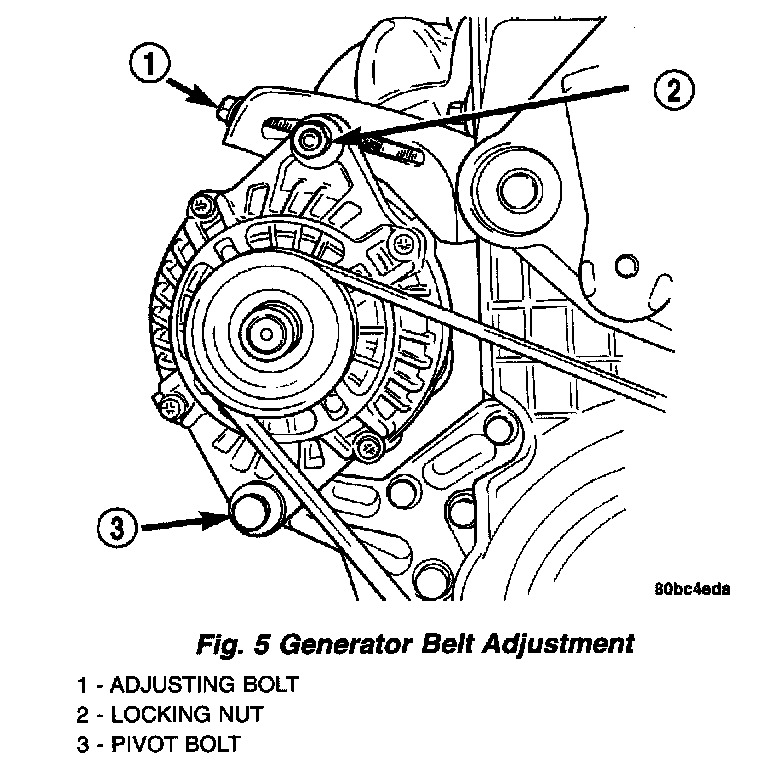 1

2

3

80bc4eda

Fig. 5 Generator Belt Adjustment

1 - ADJUSTING BOLT
2 - LOCKING NUT
3 - PIVOT BOLT