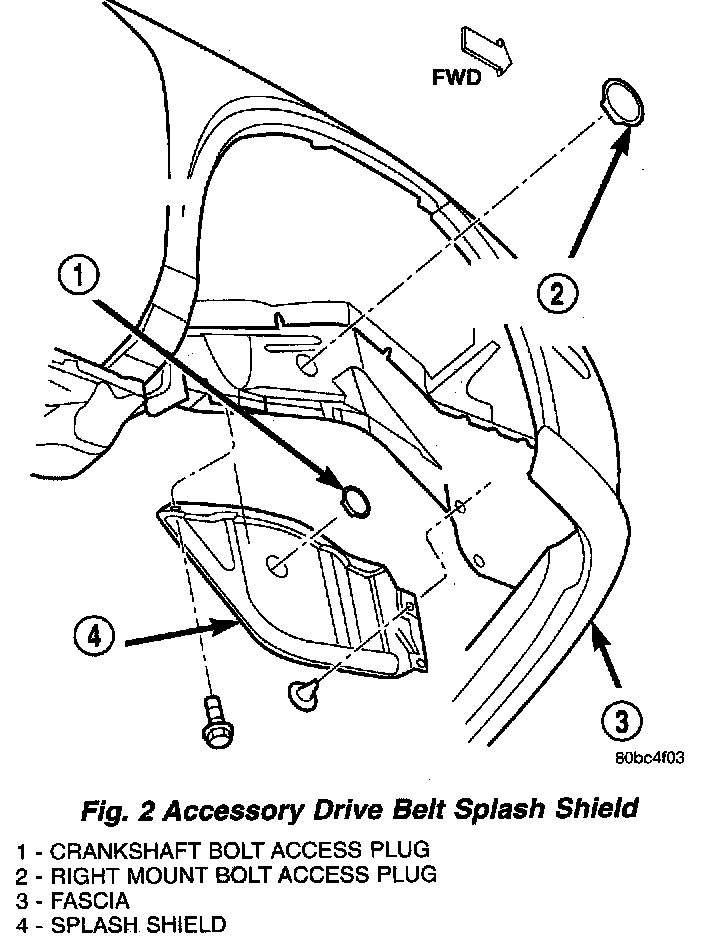 FWD

1

2

4

3

80bc4f03

Fig. 2 Accessory Drive Belt Splash Shield

1 - CRANKSHAFT BOLT ACCESS PLUG
2 - RIGHT MOUNT BOLT ACCESS PLUG
3 - FASCIA
4 - SPLASH SHIELD