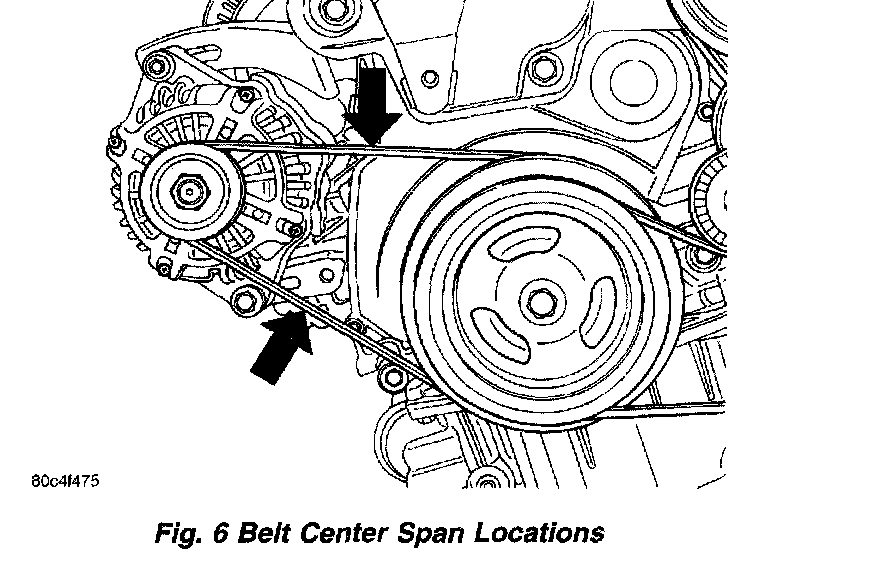 80c4f475

Fig. 6 Belt Center Span Locations