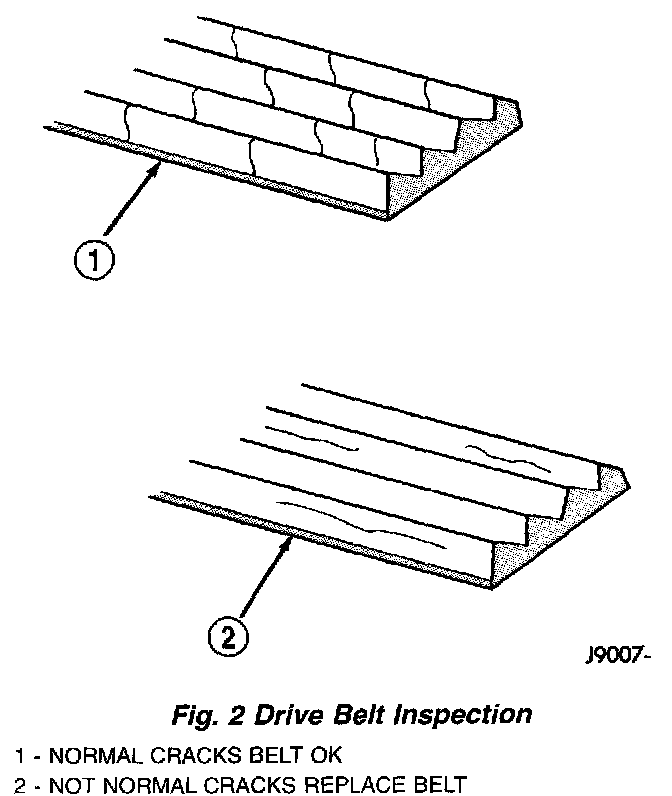 1

2

J9007-

Fig. 2 Drive Belt Inspection

1 - NORMAL CRACKS BELT OK
2 - NOT NORMAL CRACKS REPLACE BELT