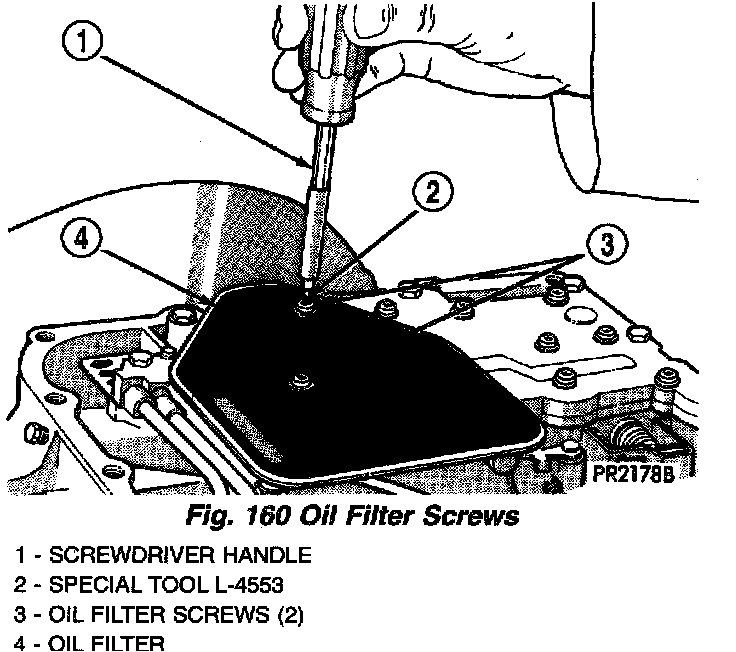 1
2
4
3
PR2178B

Fig. 160 Oil Filter Screws

1 - SCREWDRIVER HANDLE
2 - SPECIAL TOOL L-4553
3 - OIL FILTER SCREWS (2)
4 - OIL FILTER