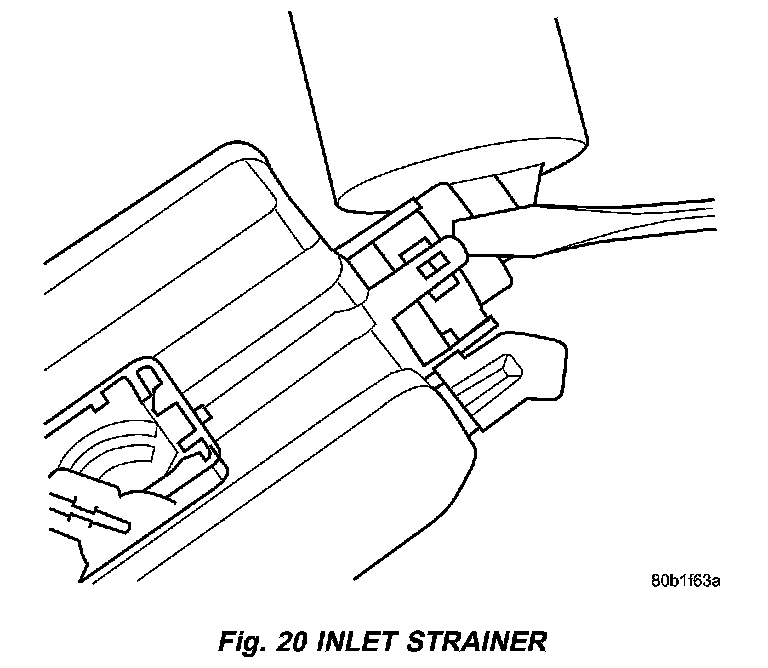 80b1f63a

Fig. 20 INLET STRAINER